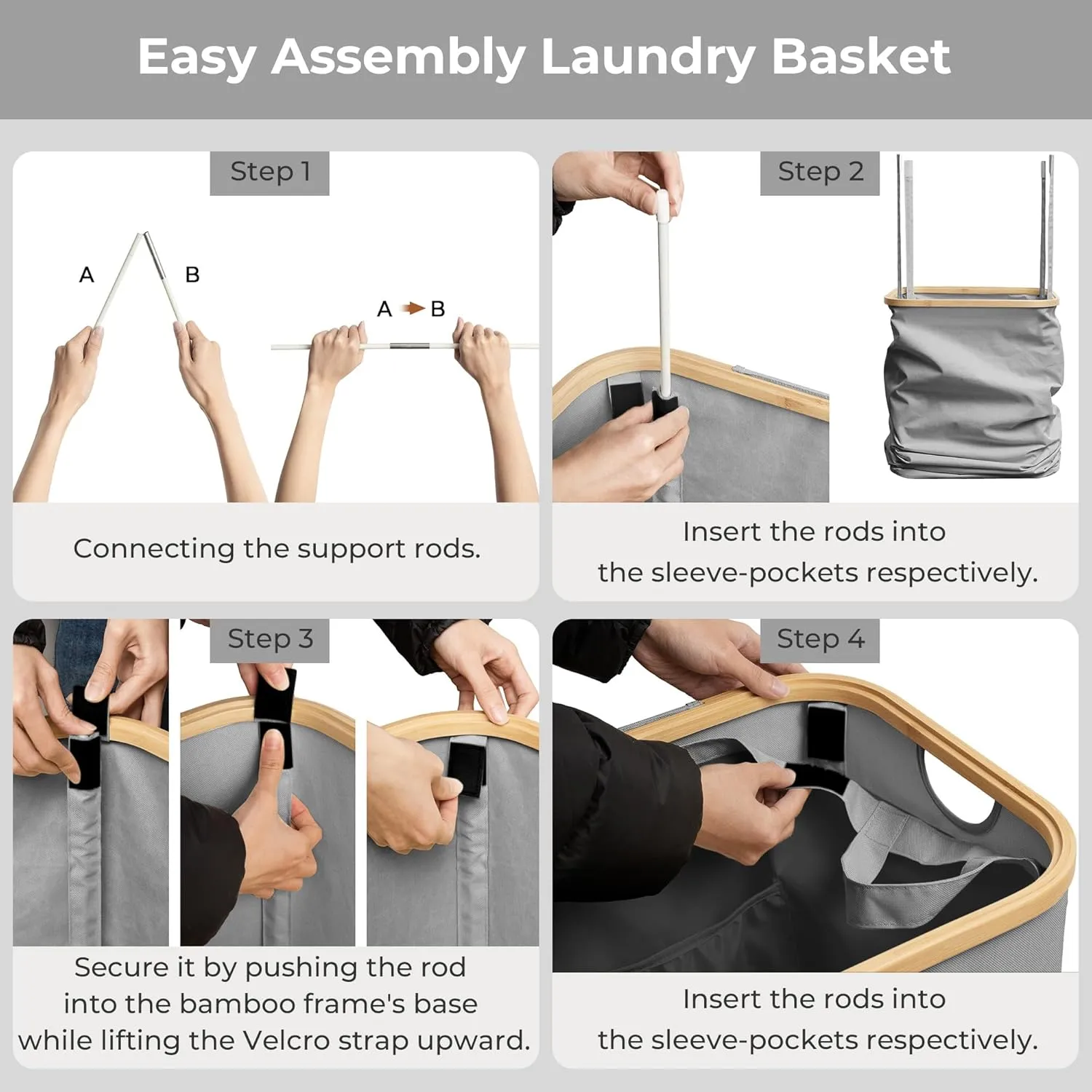 Easy Assembly Laundry Basket

Step 1

A B

A B

Connecting the support rods.

Step 2

Insert the rods into the sleeve-pockets respectively.

Step 3

Secure it by pushing the rod into the bamboo frame's base while lifting the Velcro strap upward.

Step 4

Insert the rods into the sleeve-pockets respectively.