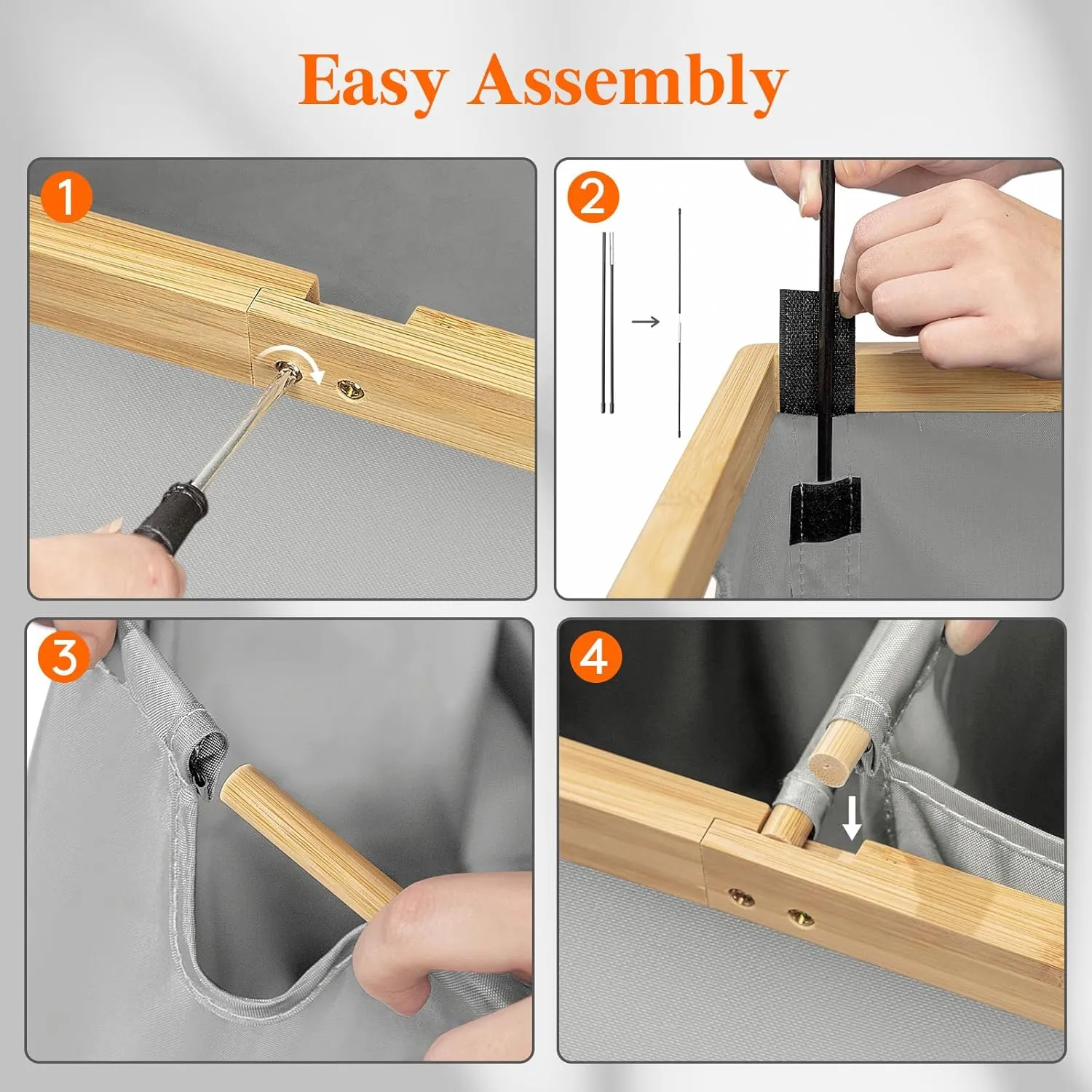 Easy Assembly

1

2

3

4