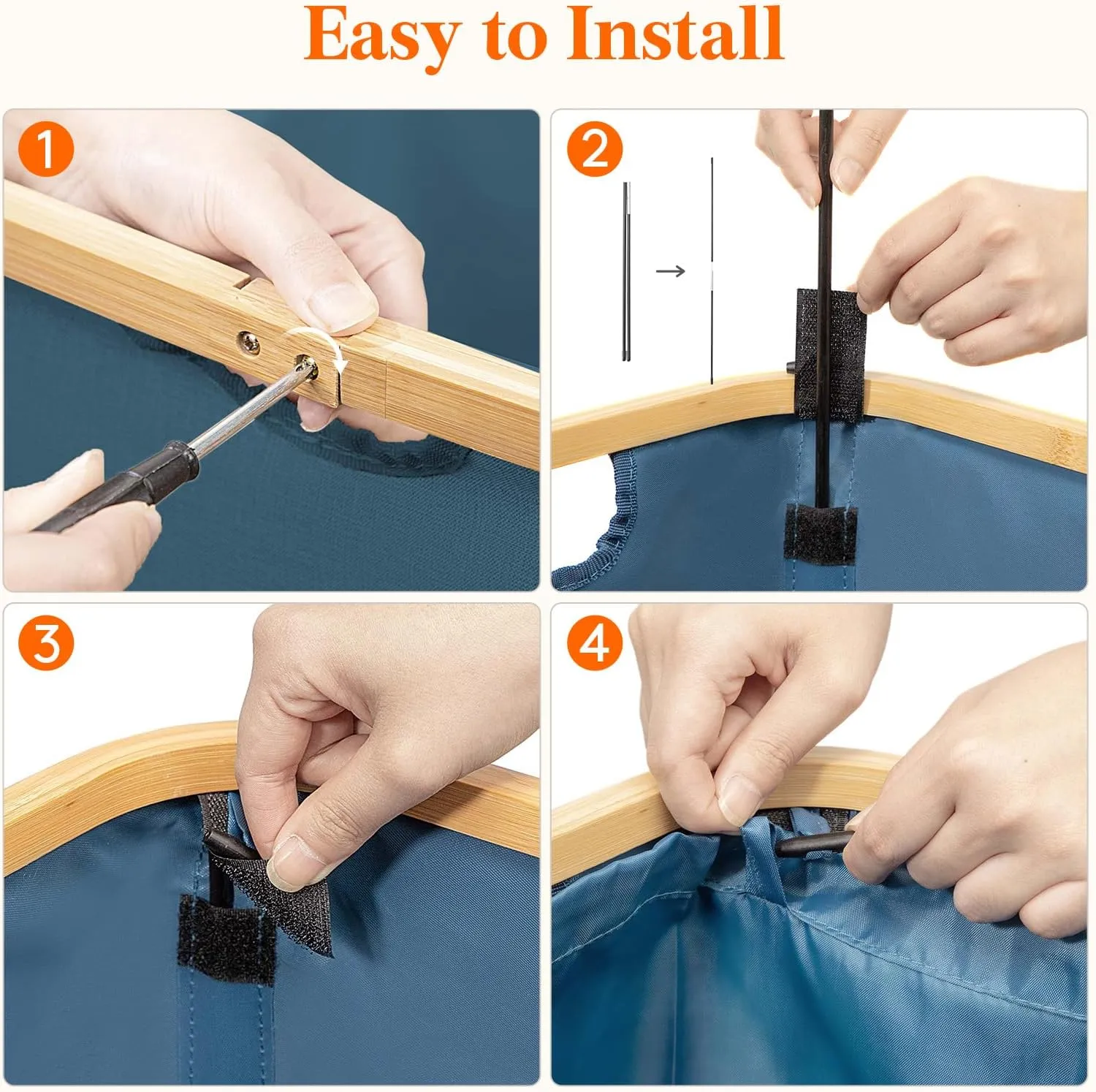 Easy to Install

1

2

3

4