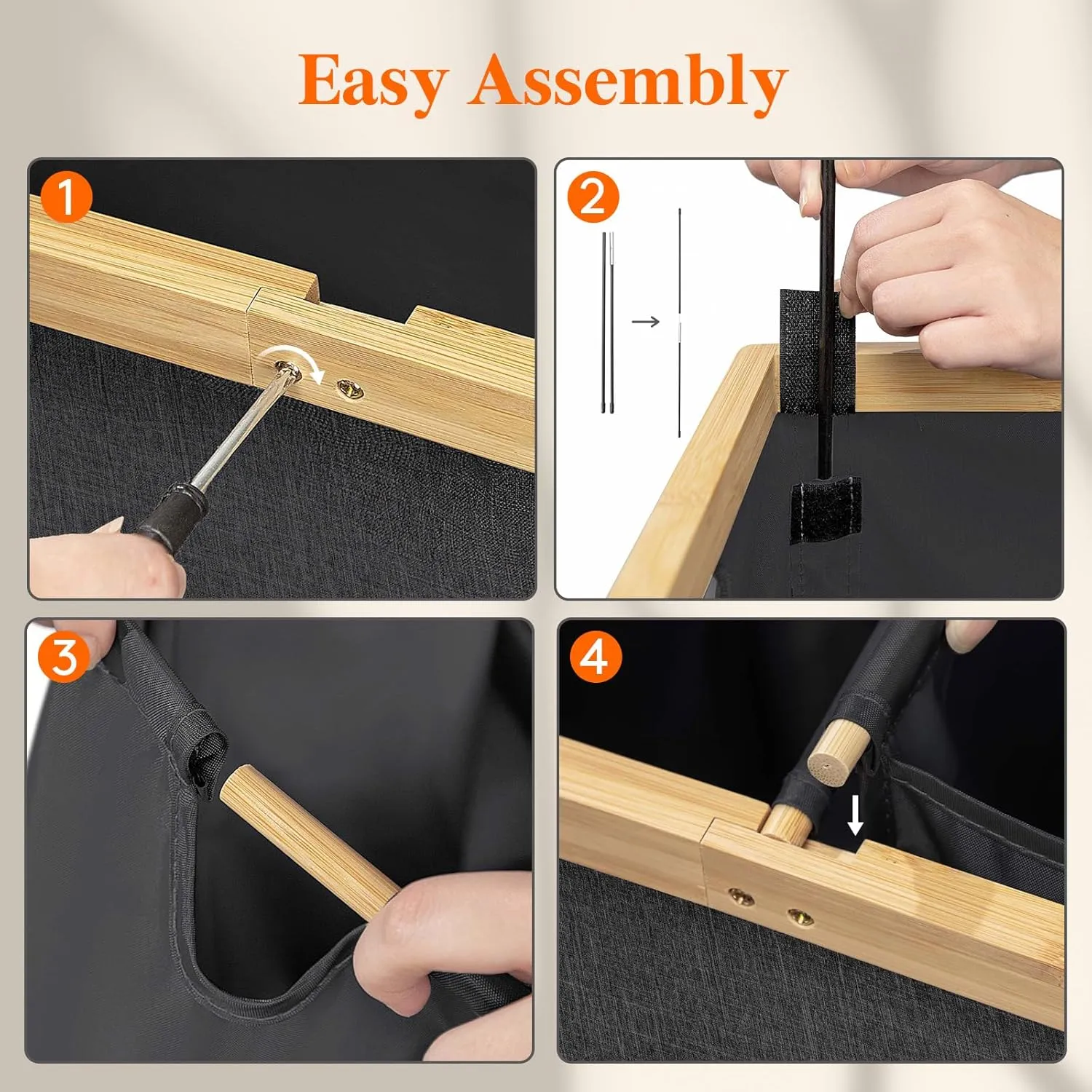 Easy Assembly

1

2

3

4