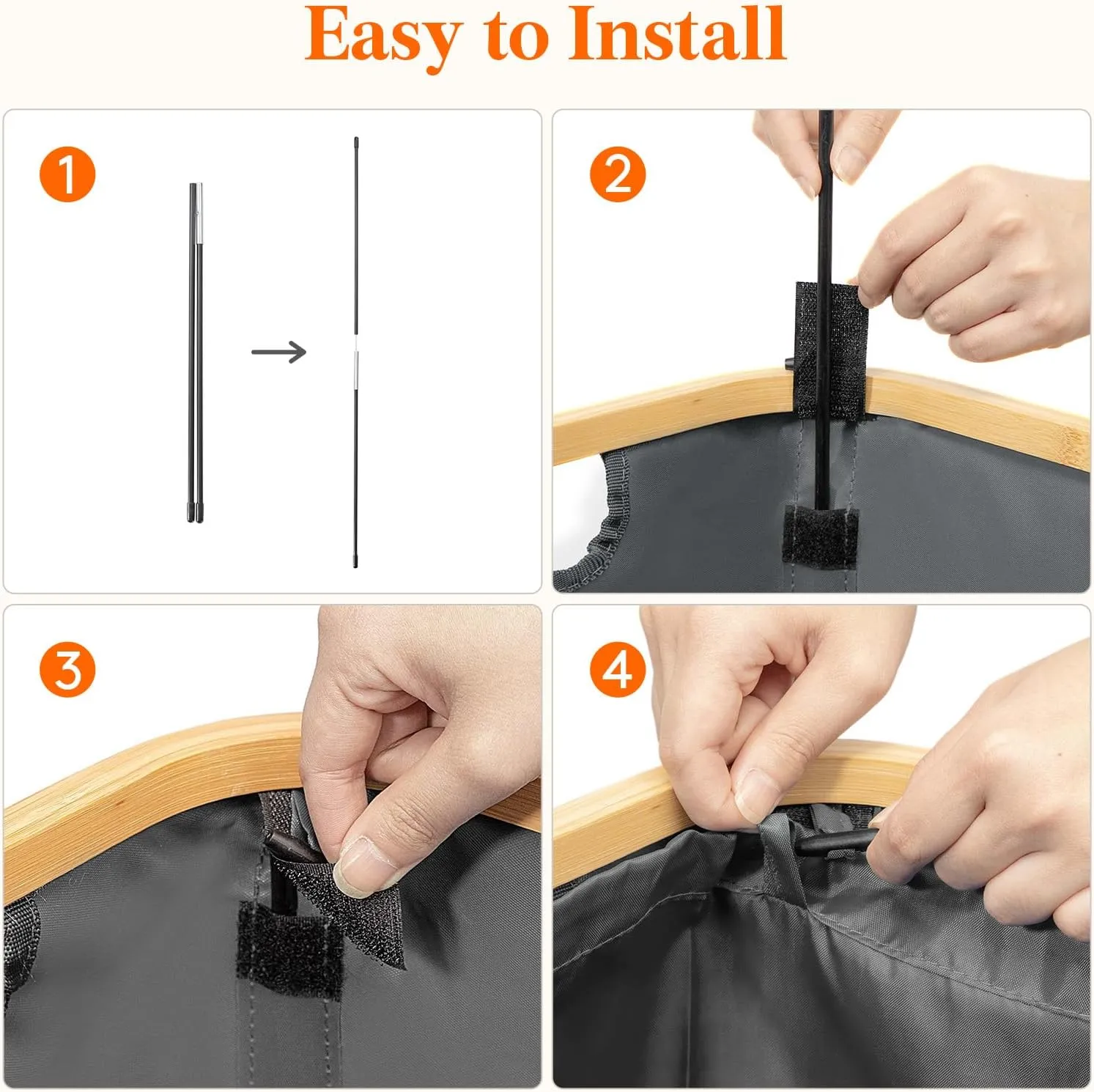 Easy to Install

1

2

3

4