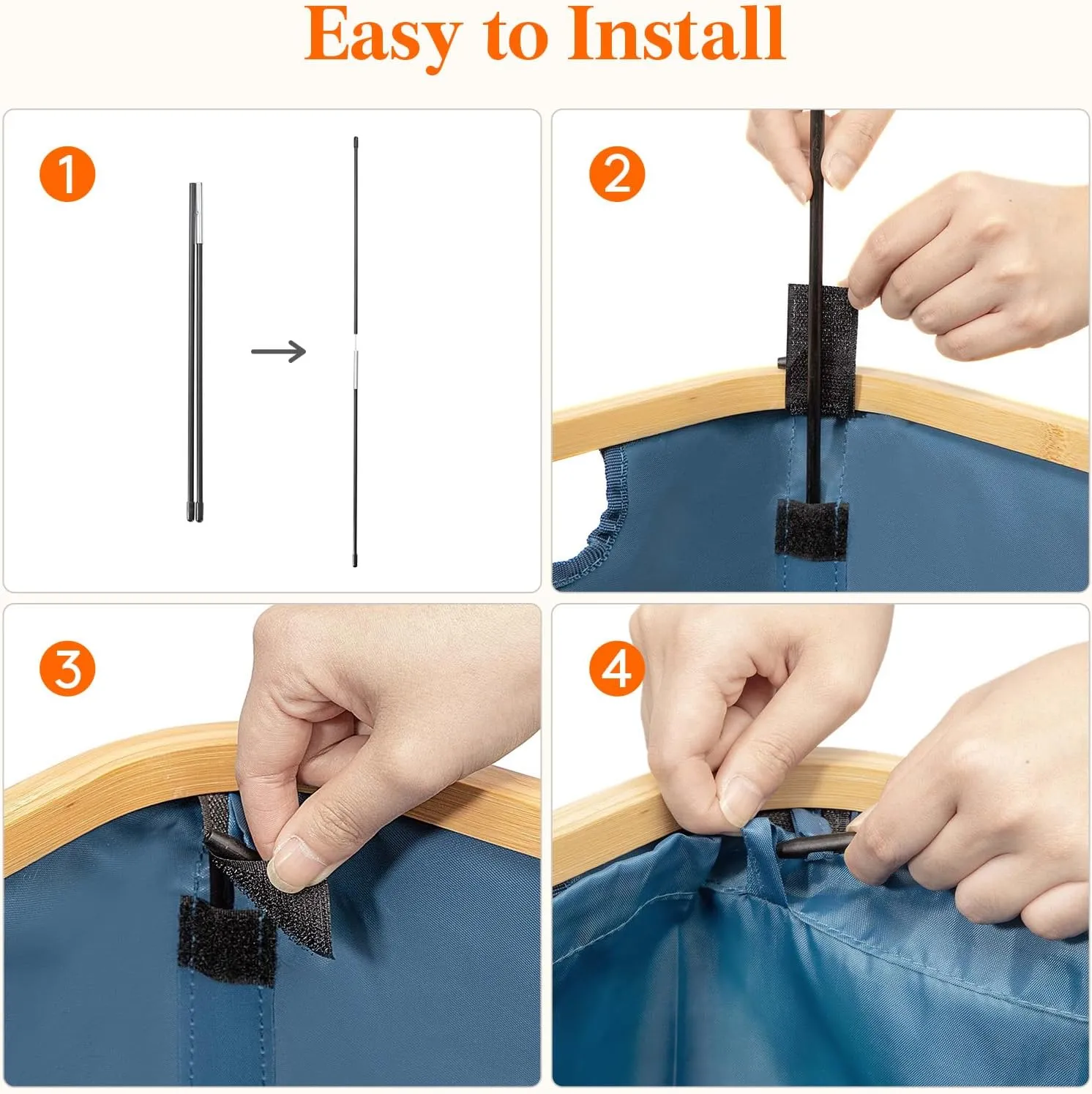 Easy to Install

1

2

3

4