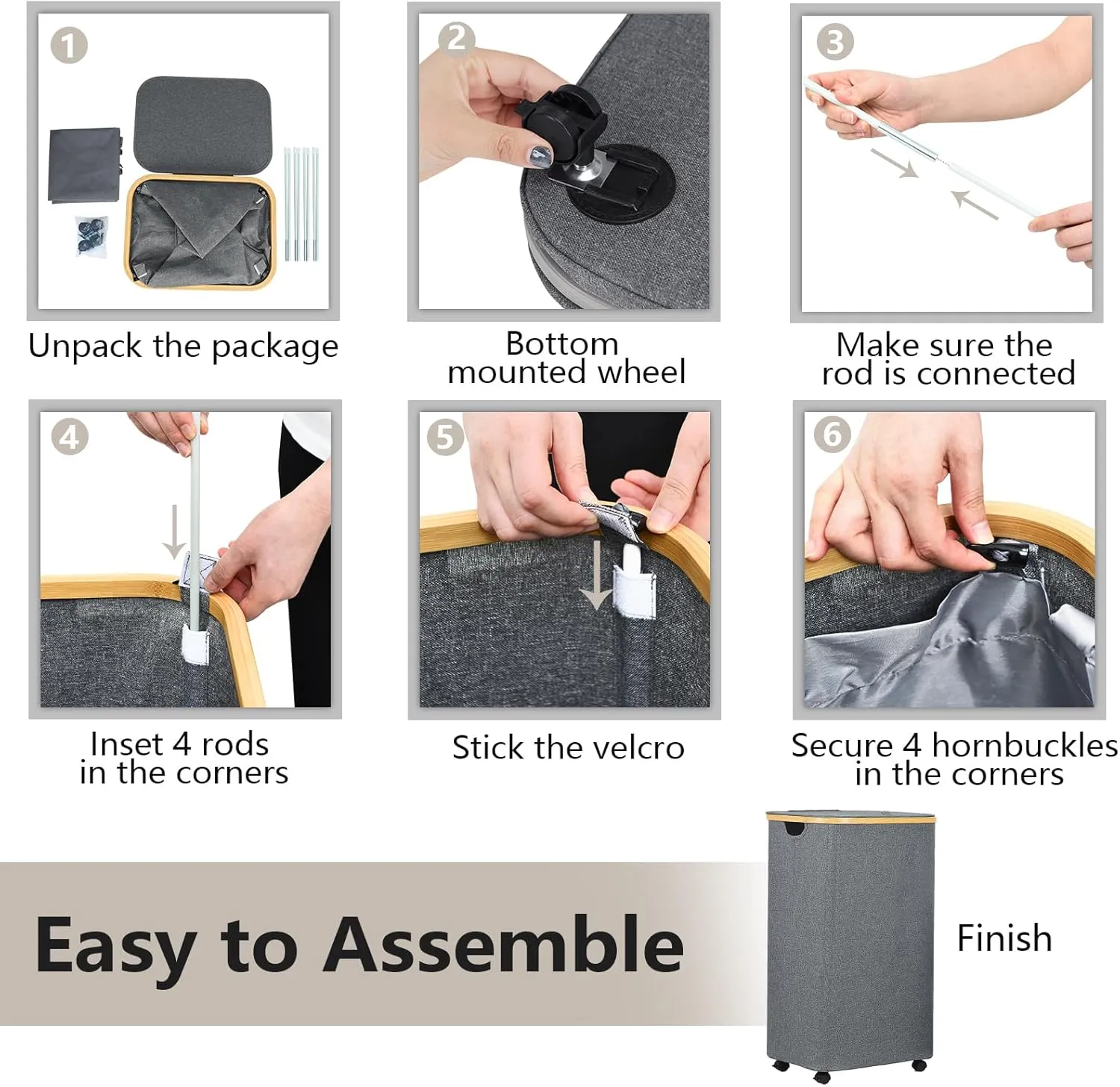 1
Unpack the package

2
Bottom mounted wheel

3
Make sure the rod is connected

4
Inset 4 rods in the corners

5
Stick the velcro

6
Secure 4 hornbuckles in the corners

Easy to Assemble

Finish