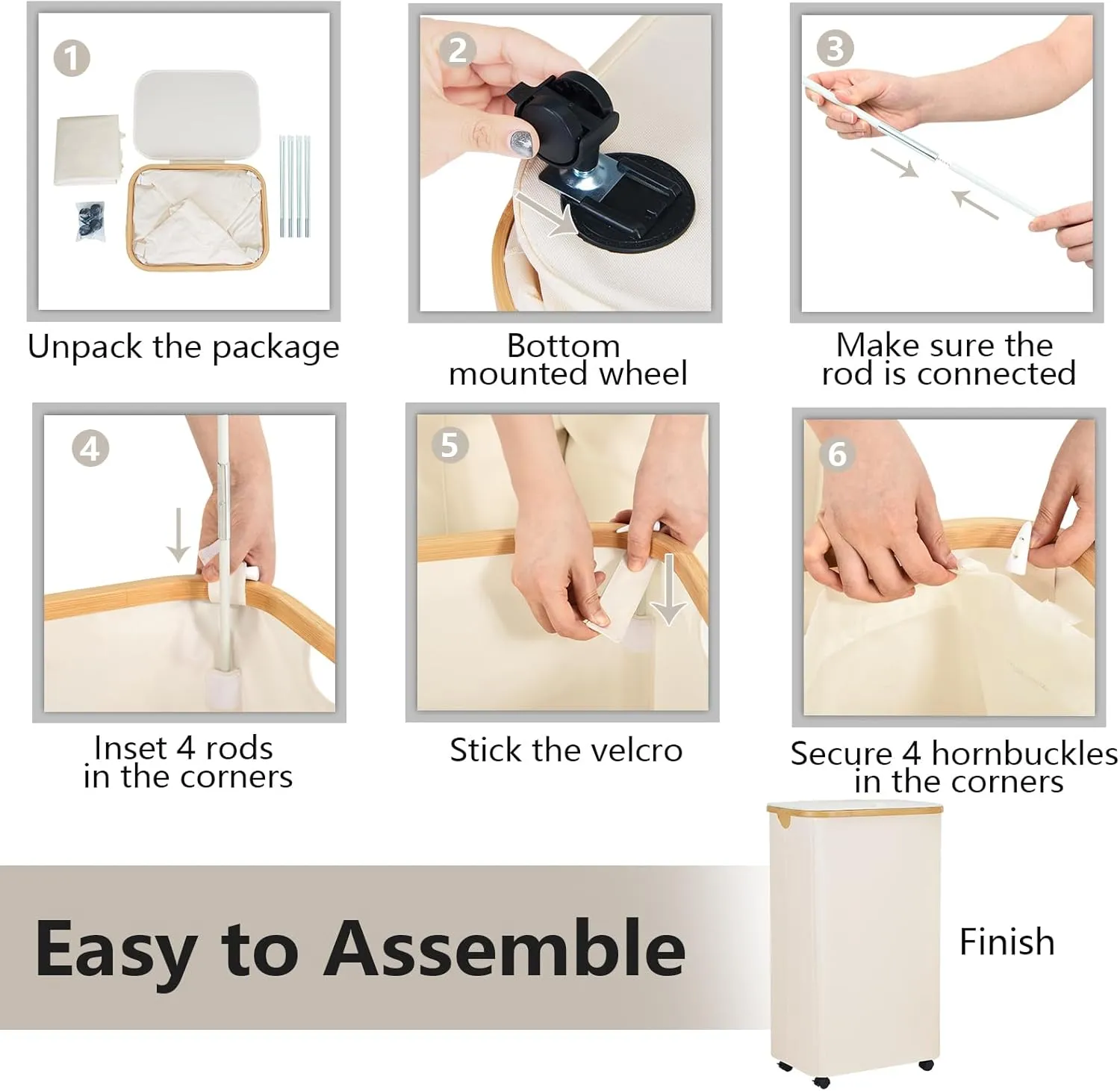 1
Unpack the package

2
Bottom mounted wheel

3
Make sure the rod is connected

4
Inset 4 rods in the corners

5
Stick the velcro

6
Secure 4 hornbuckles in the corners

Easy to Assemble

Finish