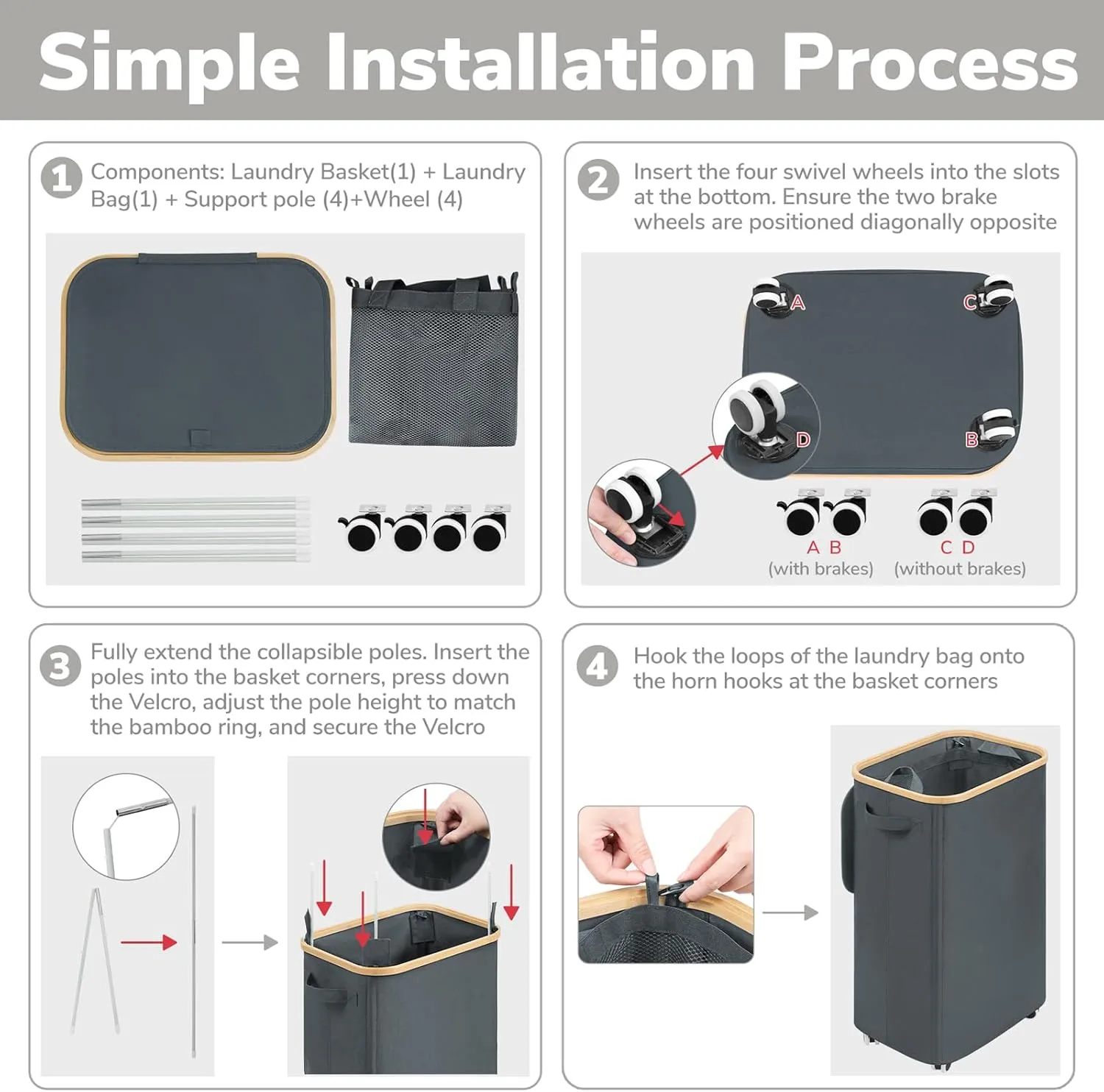 Simple Installation Process

1 Components: Laundry Basket(1) + Laundry Bag(1) + Support pole (4)+Wheel (4)

2 Insert the four swivel wheels into the slots at the bottom. Ensure the two brake wheels are positioned diagonally opposite

A C D B

A B (with brakes)

C D (without brakes)

3 Fully extend the collapsible poles. Insert the poles into the basket corners, press down the Velcro, adjust the pole height to match the bamboo ring, and secure the Velcro

4 Hook the loops of the laundry bag onto the horn hooks at the basket corners