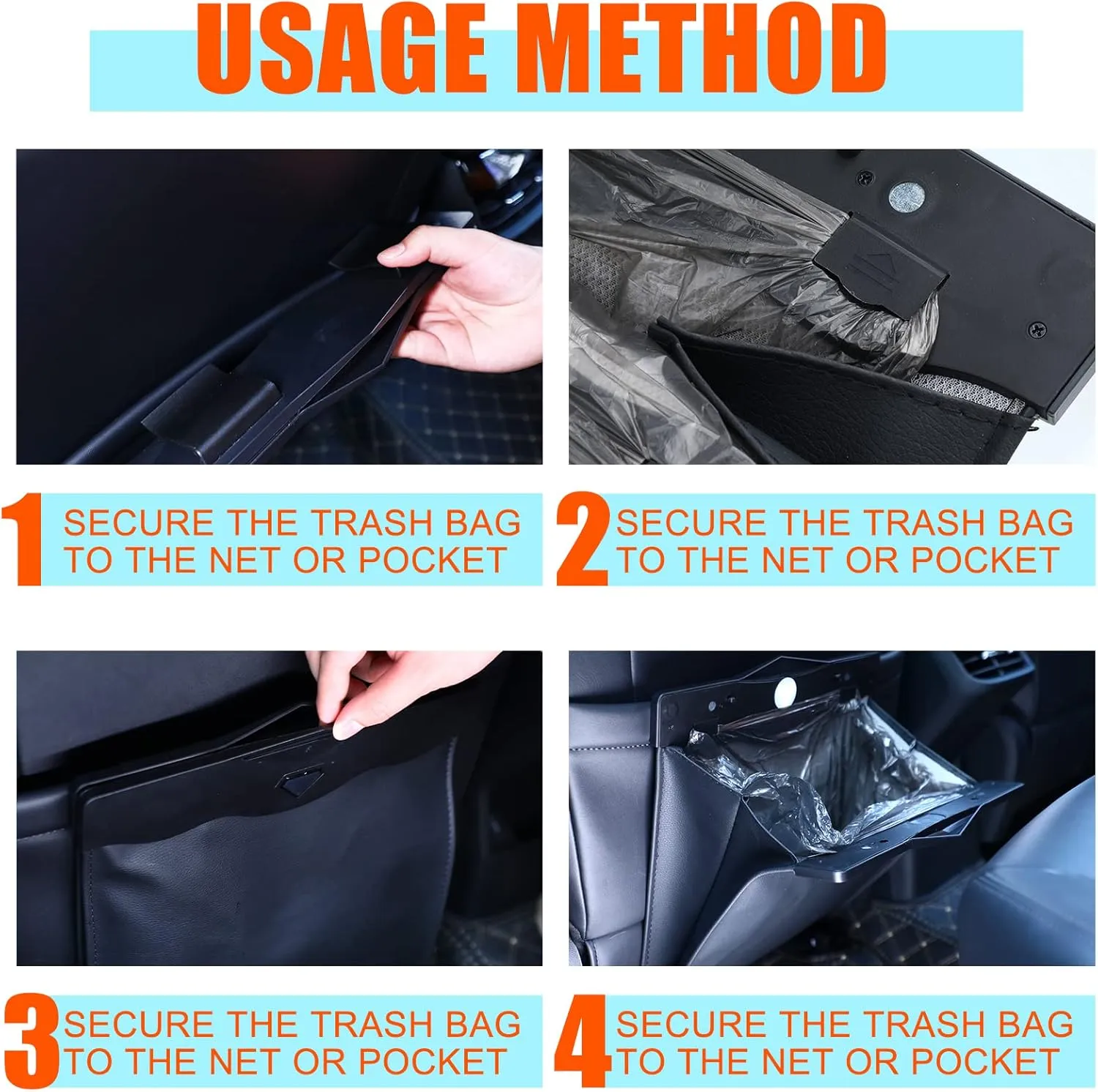 USAGE METHOD

1 SECURE THE TRASH BAG TO THE NET OR POCKET

2 SECURE THE TRASH BAG TO THE NET OR POCKET

3 SECURE THE TRASH BAG TO THE NET OR POCKET

4 SECURE THE TRASH BAG TO THE NET OR POCKET