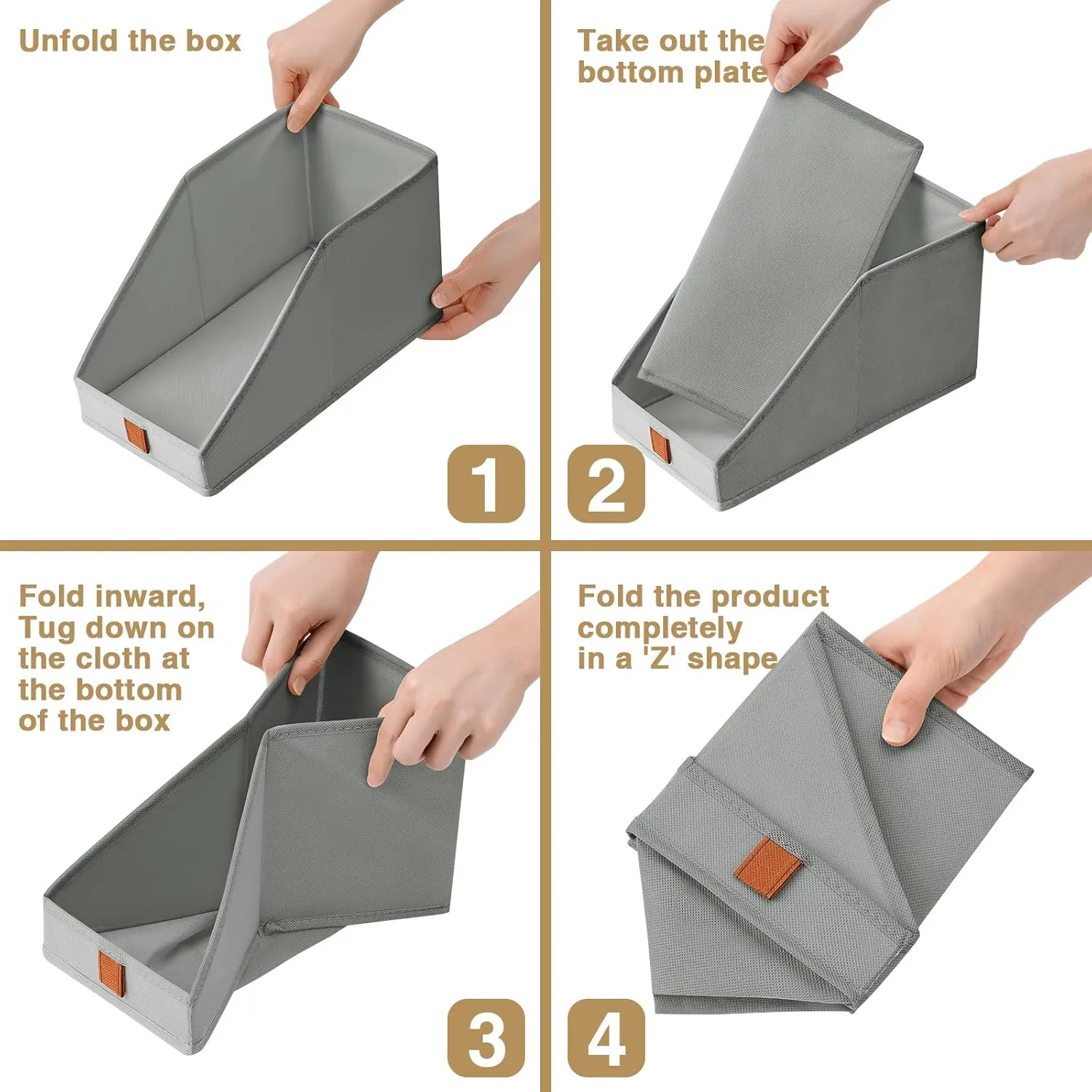 Unfold the box

1

Take out the bottom plate

2

Fold inward, Tug down on the cloth at the bottom of the box

3

Fold the product completely in a 'Z' shape

4