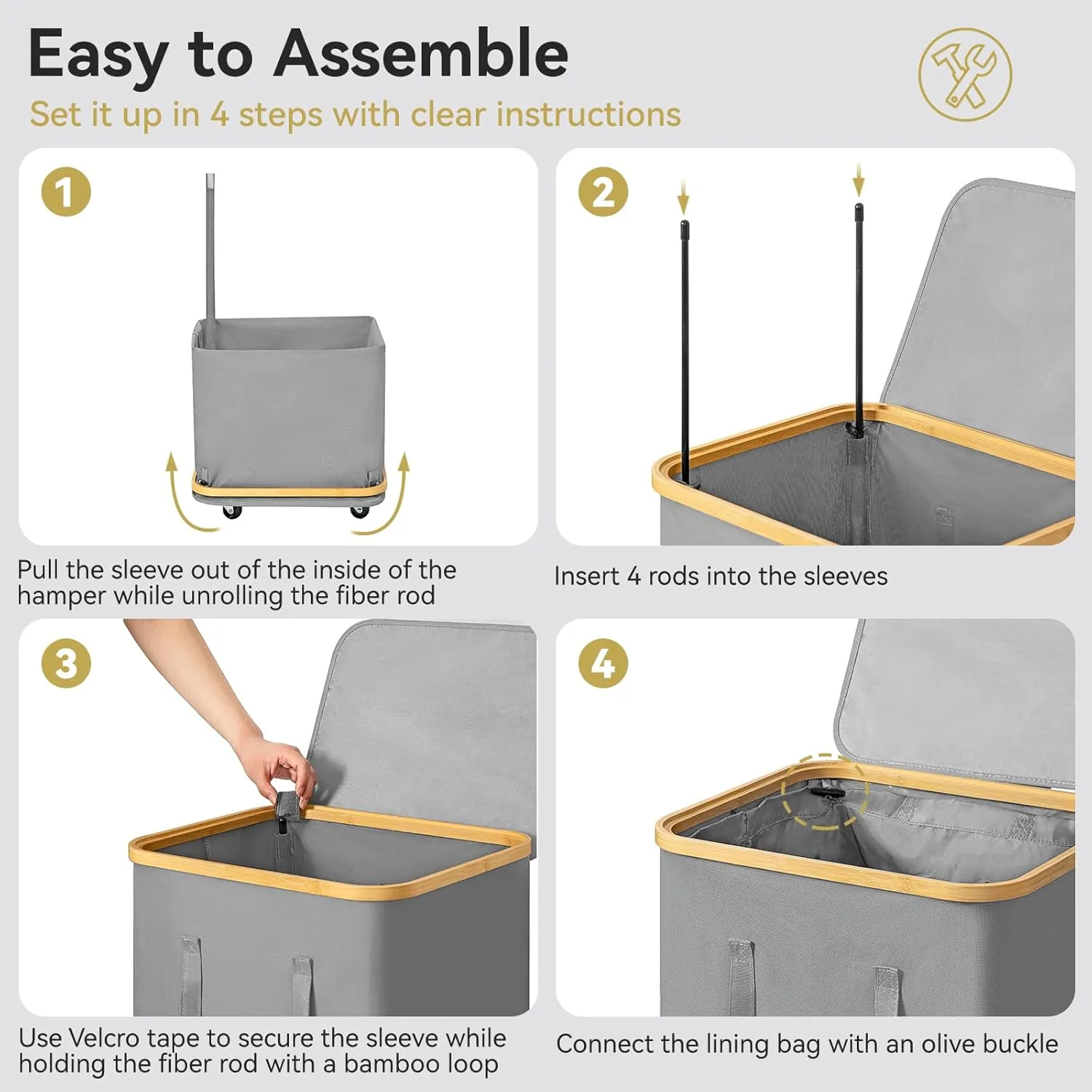 Easy to Assemble

Set it up in 4 steps with clear instructions

1

Pull the sleeve out of the inside of the hamper while unrolling the fiber rod

2

Insert 4 rods into the sleeves

3

Use Velcro tape to secure the sleeve while holding the fiber rod with a bamboo loop

4

Connect the lining bag with an olive buckle