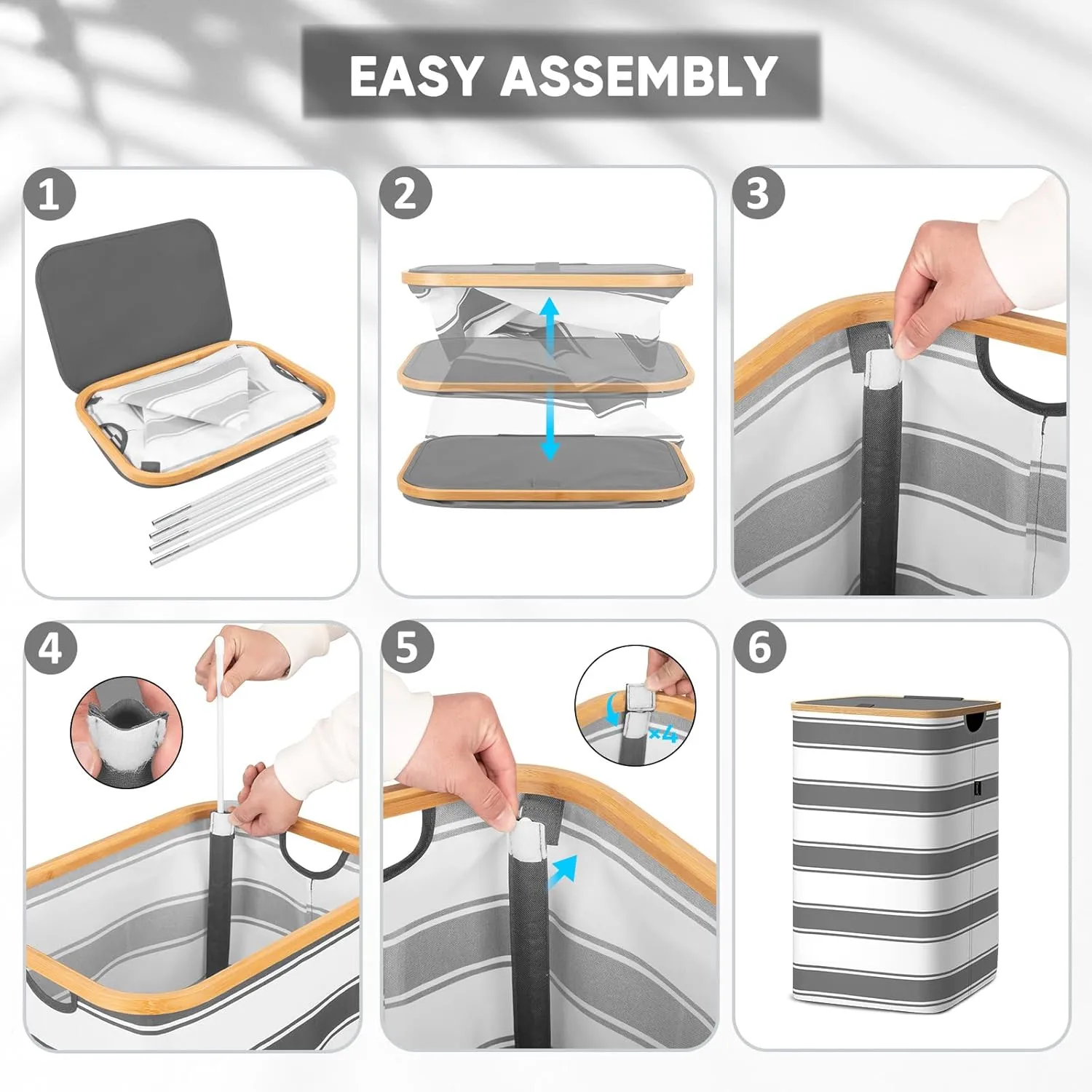 EASY ASSEMBLY

1

2

3

4

5

×4

6