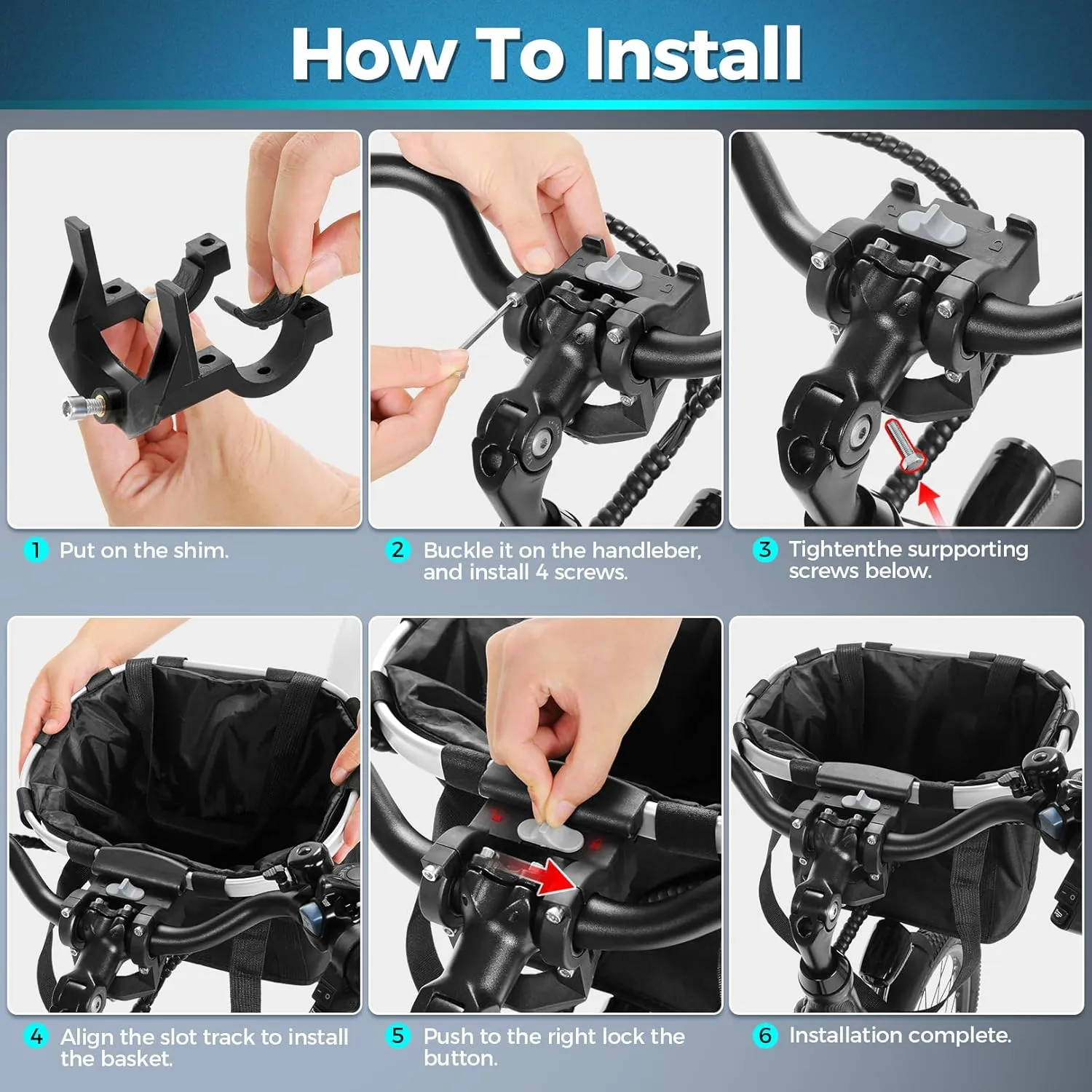 How To Install

1 Put on the shim.

2 Buckle it on the handleber, and install 4 screws.

3 Tightenthe surpporting screws below.

4 Align the slot track to install the basket.

5 Push to the right lock the button.

6 Installation complete.